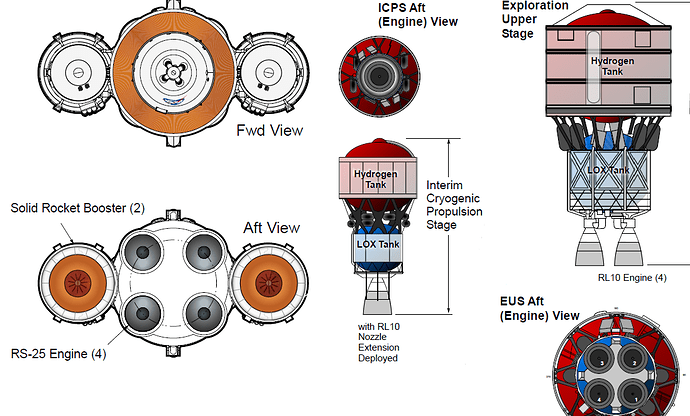 Fwd View

Solid Rocket Booster (2)

Aft View

RS-25 Engine (4)

ICPS Aft (Engine) View

Hydrogen Tank

LOX Tank

Interim Cryogenic Propulsion Stage

with RL10 Nozzle Extension Deployed

Exploration Upper Stage

Hydrogen Tank

LOX Tank

RL10 Engine (4)

EUS Aft (Engine) View

3 2 4 1