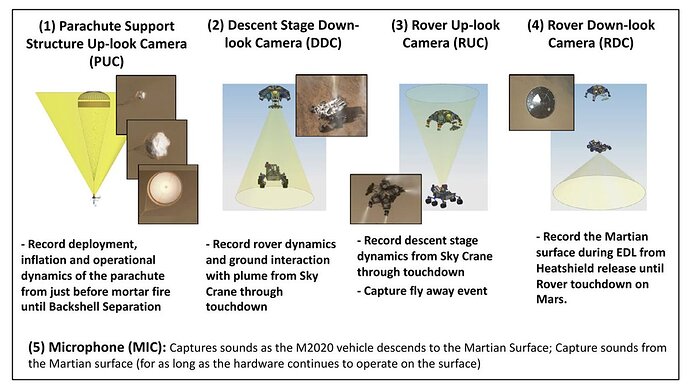 (1) Parachute Support Structure Up-look Camera (PUC)

- Record deployment, inflation and operational dynamics of the parachute from just before mortar fire until Backshell Separation

(2) Descent Stage Down-look Camera (DDC)

- Record rover dynamics and ground interaction with plume from Sky Crane through touchdown

(3) Rover Up-look Camera (RUC)

- Record descent stage dynamics from Sky Crane through touchdown

- Capture fly away event

(4) Rover Down-look Camera (RDC)

- Record the Martian surface during EDL from Heatshield release until Rover touchdown on Mars.

(5) Microphone (MIC): Captures sounds as the M2020 vehicle descends to the Martian Surface; Capture sounds from the Martian surface (for as long as the hardware continues to operate on the surface)